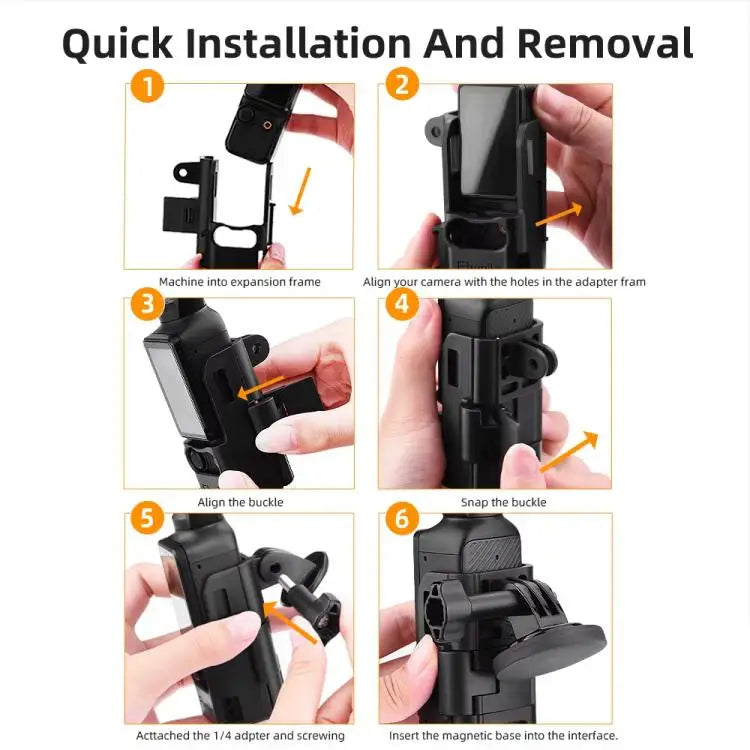 Quick Installation And Removal

1

Machine into expansion frame

2

Align your camera with the holes in the adapter fram

3

Align the buckle

4

Snap the buckle

5

Acttached the 1/4 adpter and screwing

6

Insert the magnetic base into the interface.