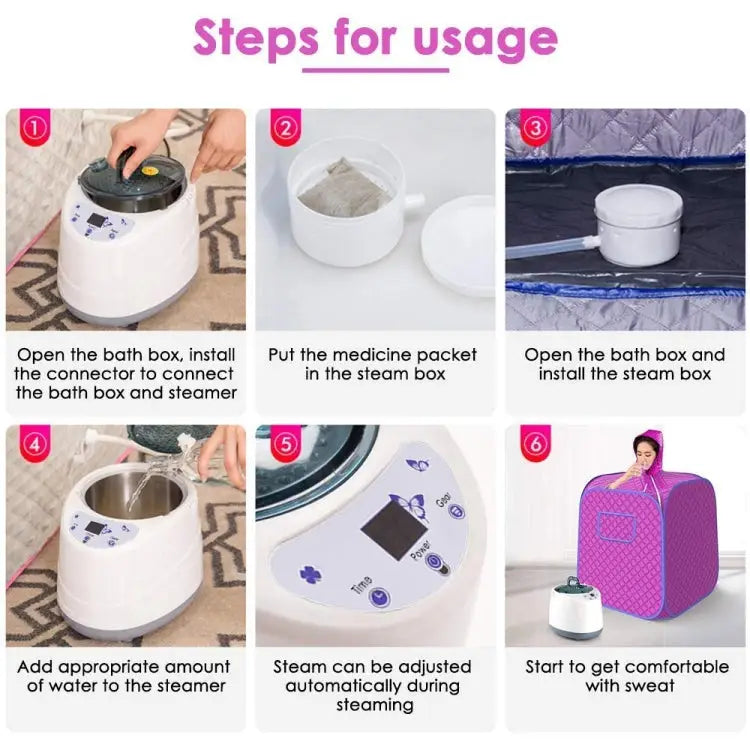 Steps for usage

①

Open the bath box, install the connector to connect the bath box and steamer

②

Put the medicine packet in the steam box

③

Open the bath box and install the steam box

④

Add appropriate amount of water to the steamer

⑤

Gear

Power

Time

Steam can be adjusted automatically during steaming

⑥

Start to get comfortable with sweat