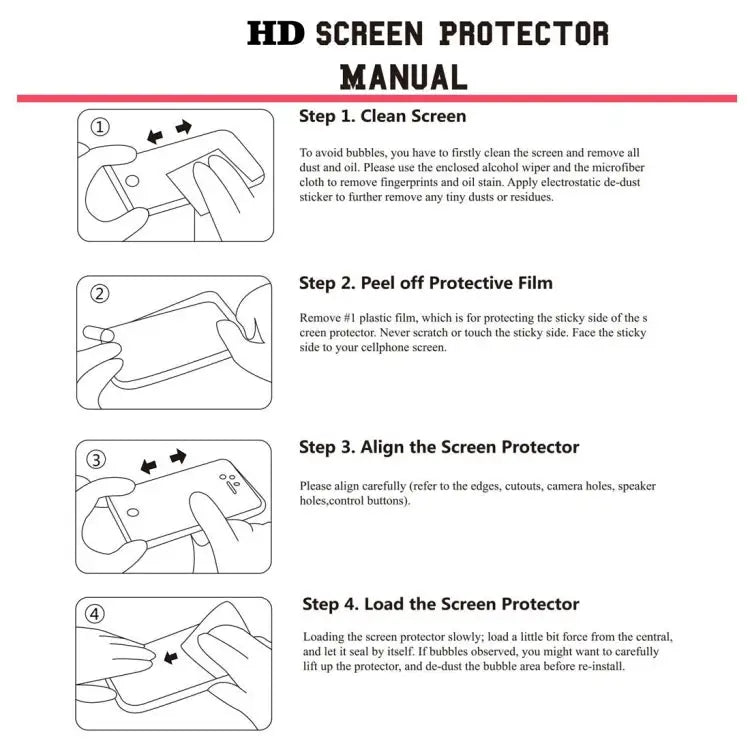 HD SCREEN PROTECTOR MANUAL

①

Step 1. Clean Screen

To avoid bubbles, you have to firstly clean the screen and remove all dust and oil. Please use the enclosed alcohol wiper and the microfiber cloth to remove fingerprints and oil stain. Apply electrostatic de-dust sticker to further remove any tiny dusts or residues.

②

Step 2. Peel off Protective Film

Remove #1 plastic film, which is for protecting the sticky side of the s creen protector. Never scratch or touch the sticky side. Face the sticky side to your cellphone screen.

③

Step 3. Align the Screen Protector

Please align carefully (refer to the edges, cutouts, camera holes, speaker holes,control buttons).

④

Step 4. Load the Screen Protector

Loading the screen protector slowly; load a little bit force from the central, and let it seal by itself. If bubbles observed, you might want to carefully lift up the protector, and de-dust the bubble area before re-install.