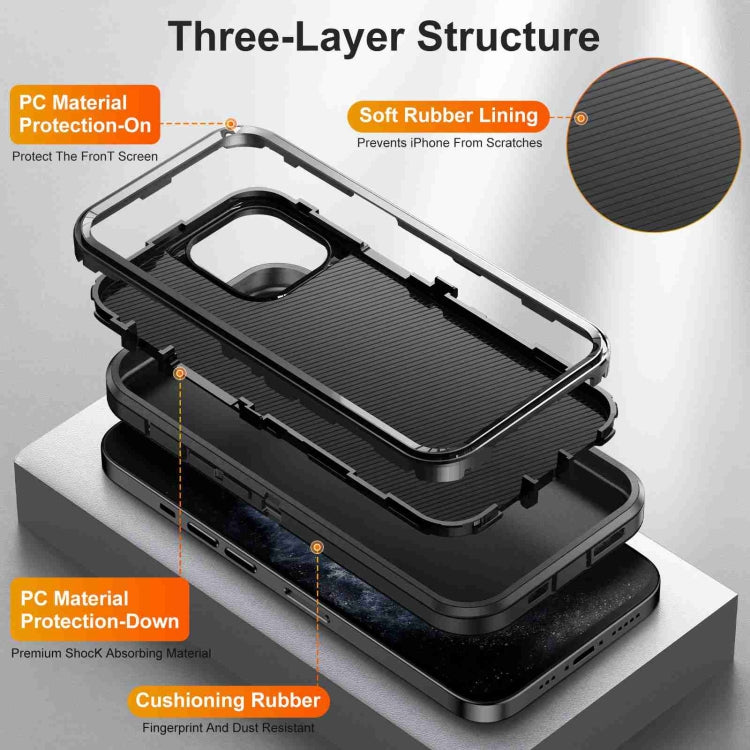 Three-Layer Structure

PC Material Protection-On
Protect The FronT Screen

Soft Rubber Lining
Prevents iPhone From Scratches

PC Material Protection-Down
Premium ShocK Absorbing Material

Cushioning Rubber
Fingerprint And Dust Resistant