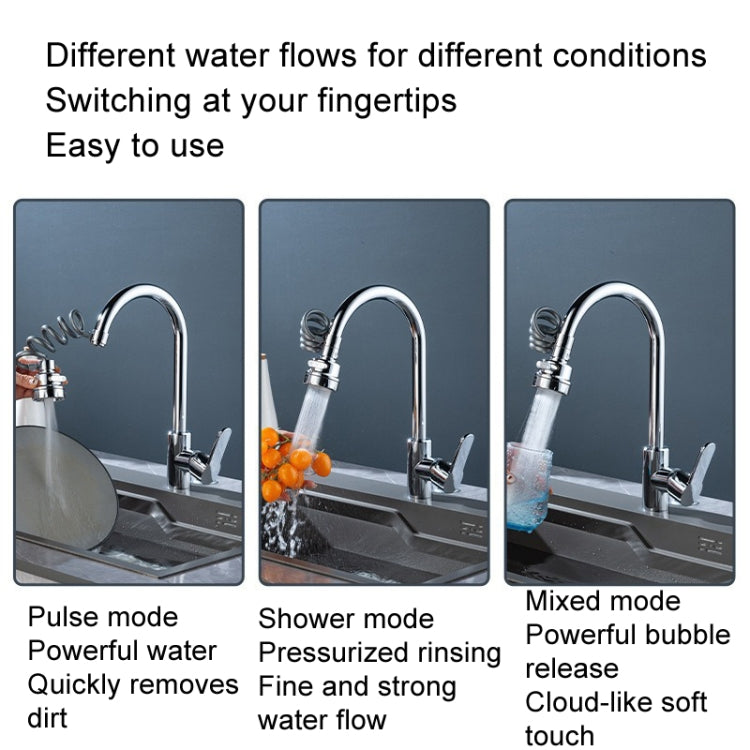 Different water flows for different conditions
Switching at your fingertips
Easy to use

Pulse mode
Powerful water
Quickly removes dirt

Shower mode
Pressurized rinsing
Fine and strong water flow

Mixed mode
Powerful bubble release
Cloud-like soft touch