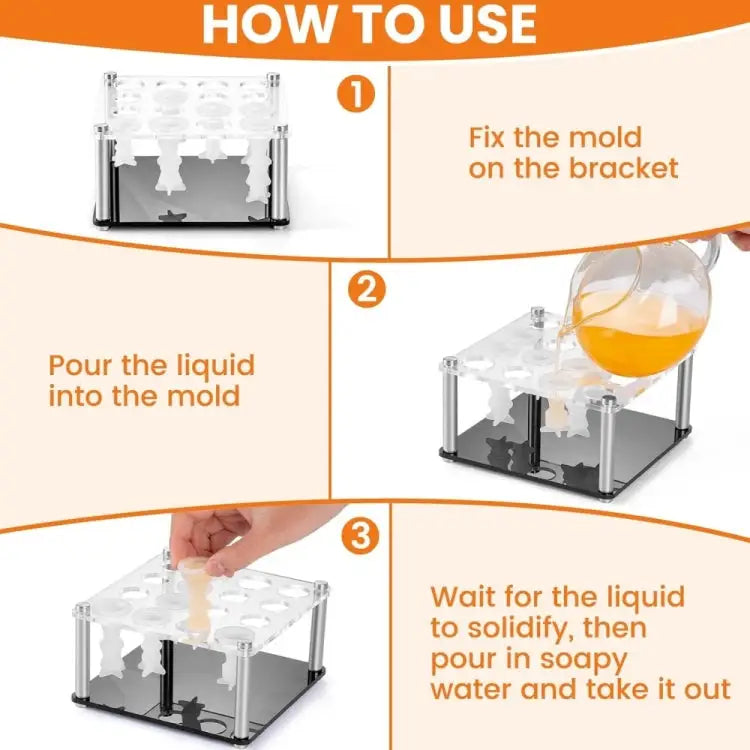 HOW TO USE

1

Fix the mold on the bracket

2

Pour the liquid into the mold

3

Wait for the liquid to solidify, then pour in soapy water and take it out