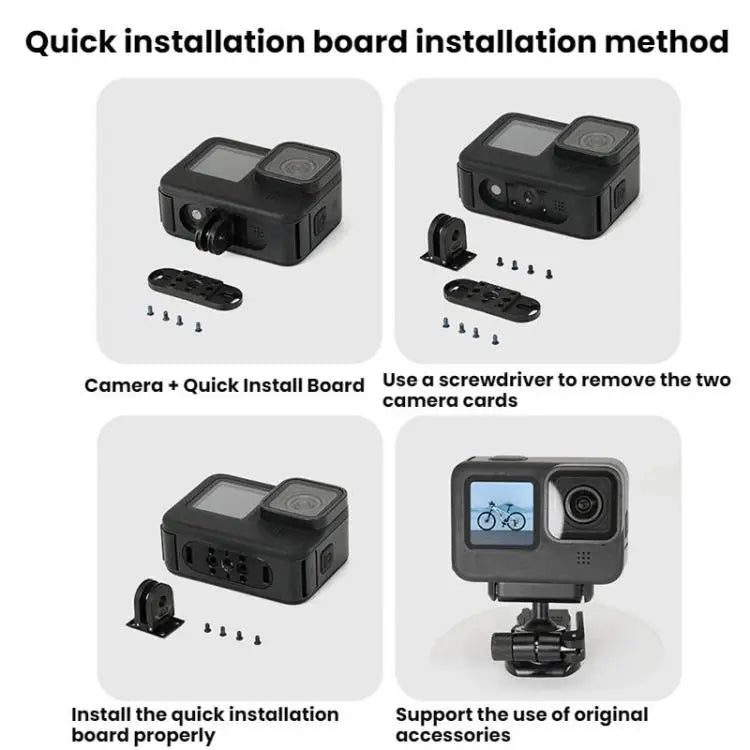 Quick installation board installation method

Camera + Quick Install Board

Use a screwdriver to remove the two camera cards

Install the quick installation board properly

Support the use of original accessories