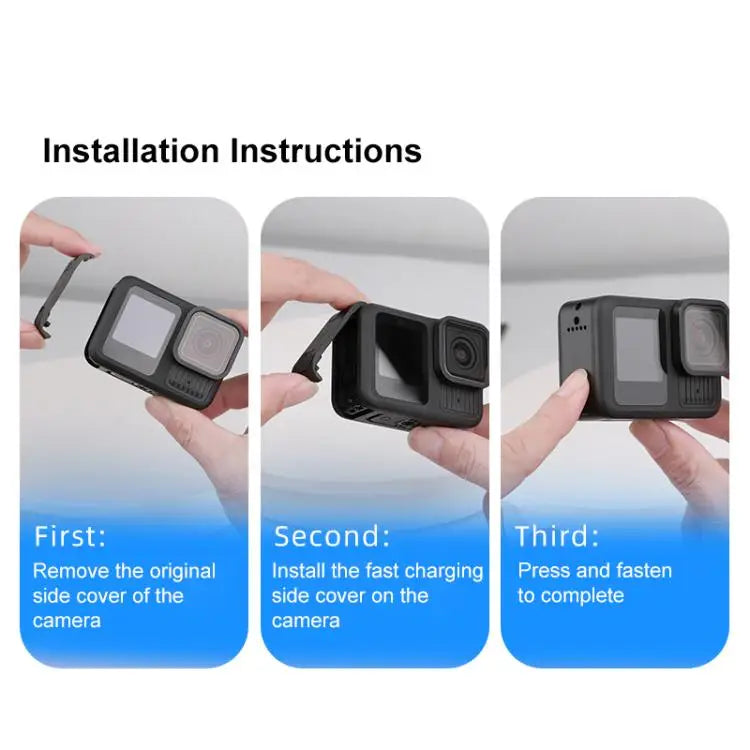 Installation Instructions

First:
Remove the original side cover of the camera

Second:
Install the fast charging side cover on the camera

Third:
Press and fasten to complete