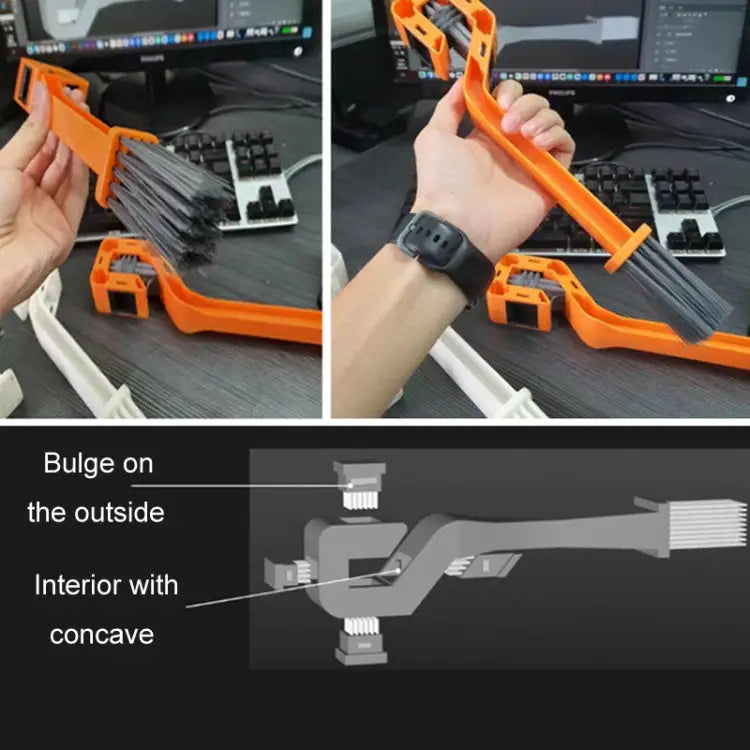 PHILIPS

PHILIPS

Bulge on the outside

Interior with concave