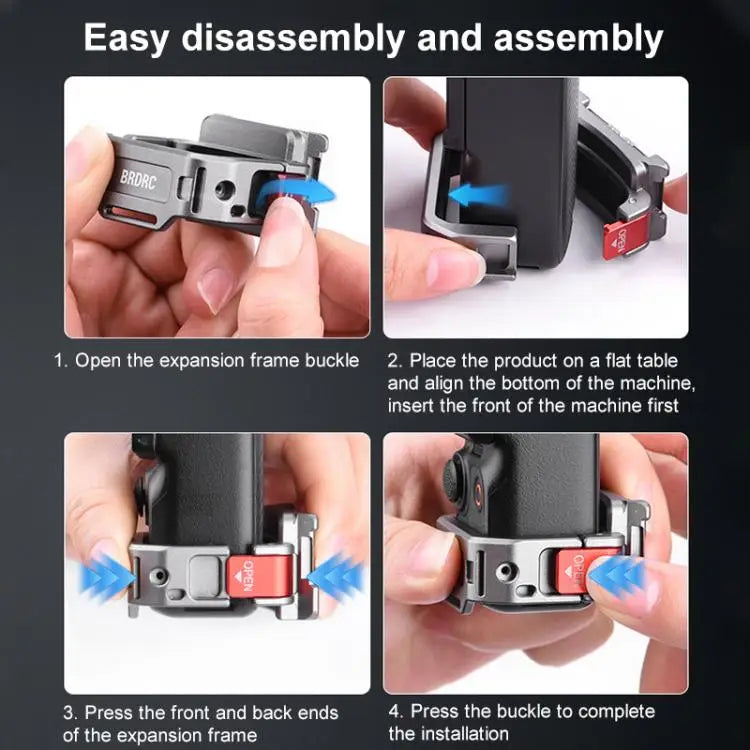 Easy disassembly and assembly

BRDRC

OPEN

1. Open the expansion frame buckle

2. Place the product on a flat table and align the bottom of the machine, insert the front of the machine first

OPEN

OPEN

3. Press the front and back ends of the expansion frame

4. Press the buckle to complete the installation