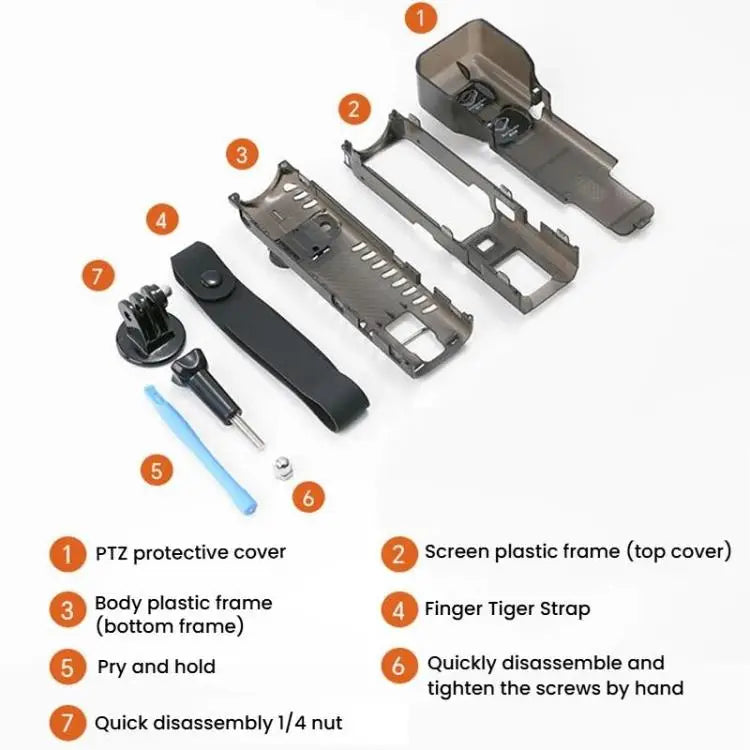 1

2

3

4

7

5

6

1 PTZ protective cover

2 Screen plastic frame (top cover)

3 Body plastic frame (bottom frame)

4 Finger Tiger Strap

5 Pry and hold

6 Quickly disassemble and tighten the screws by hand

7 Quick disassembly 1/4 nut