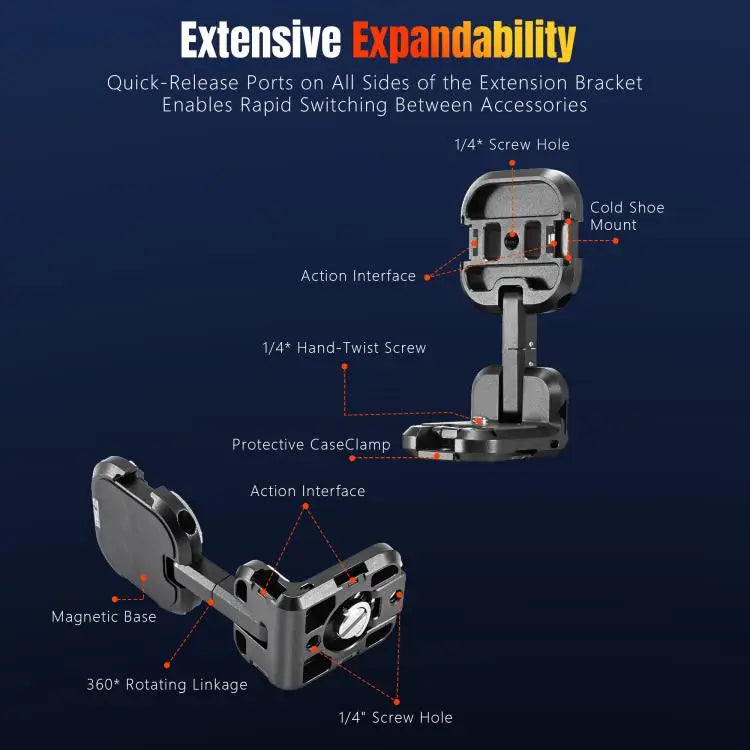 Extensive Expandability

Quick-Release Ports on All Sides of the Extension Bracket Enables Rapid Switching Between Accessories

1/4* Screw Hole

Cold Shoe Mount

Action Interface

1/4* Hand-Twist Screw

Protective CaseClamp

Action Interface

Magnetic Base

360* Rotating Linkage

1/4" Screw Hole