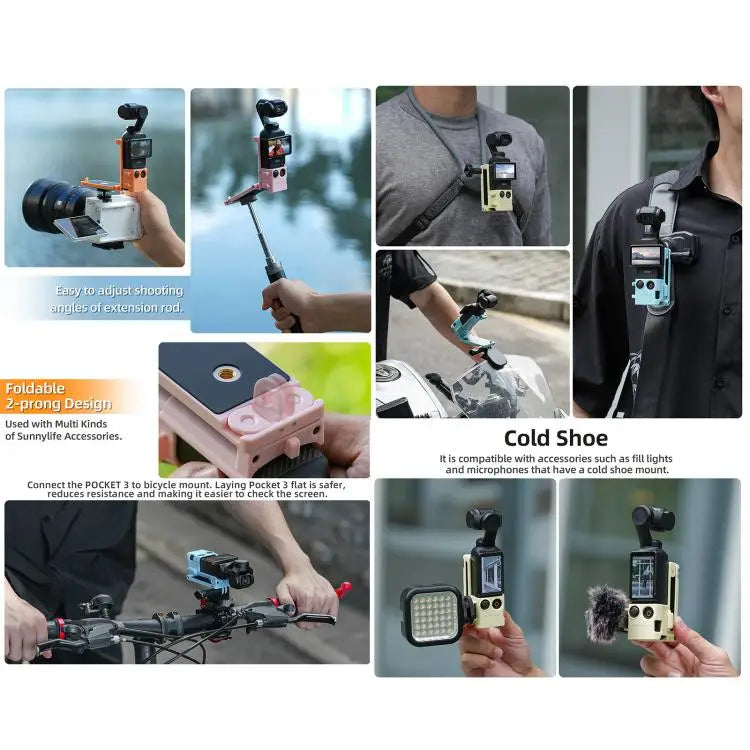 Easy to adjust shooting angles of extension rod.

Foldable 2-prong Design

Used with Multi Kinds of Sunnylife Accessories.

Connect the POCKET 3 to bicycle mount. Laying Pocket 3 flat is safer, reduces resistance and making it easier to check the screen.

Cold Shoe

It is compatible with accessories such as fill lights and microphones that have a cold shoe mount.