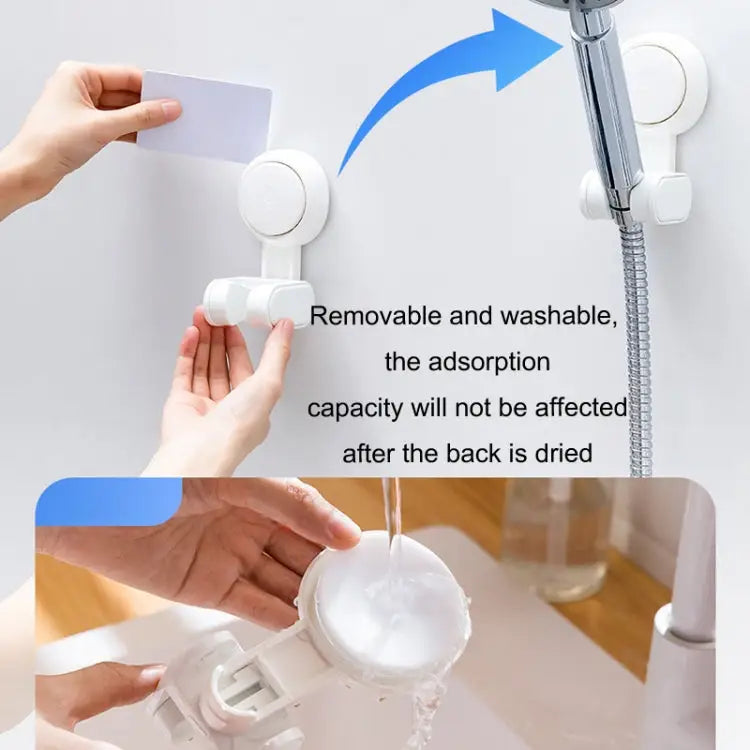 Removable and washable, the adsorption capacity will not be affected after the back is dried