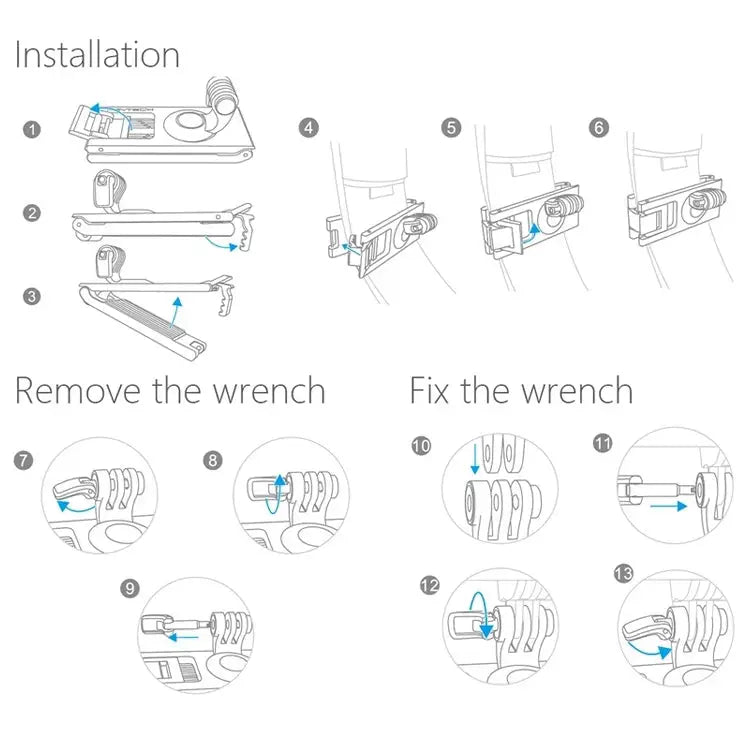 Installation

1

2

3

4

5

6

Remove the wrench

7

8

9

Fix the wrench

10

11

12

13