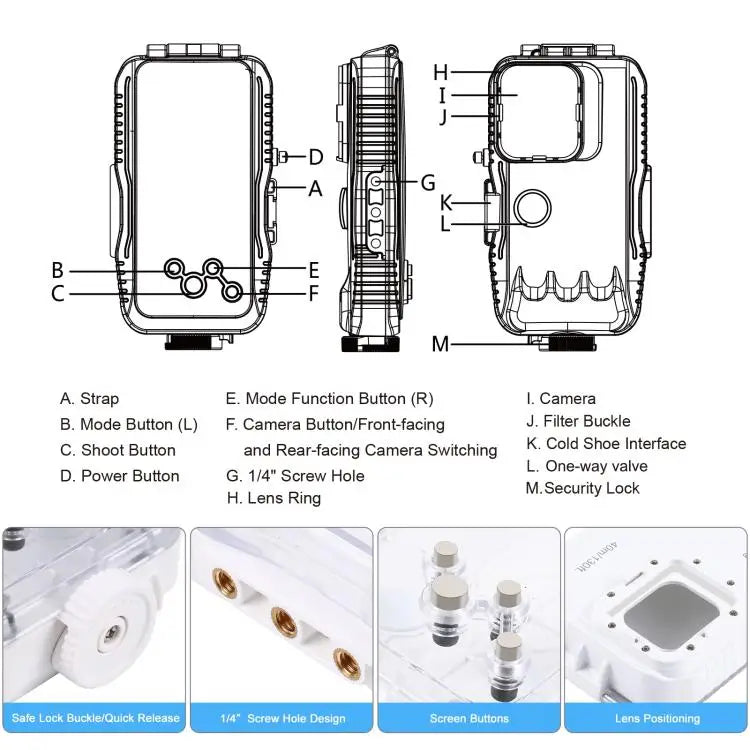 D
A
B
C
E
F
G
H
I
J
K
L
M

A. Strap
B. Mode Button (L)
C. Shoot Button
D. Power Button

E. Mode Function Button (R)
F. Camera Button/Front-facing and Rear-facing Camera Switching
G. 1/4" Screw Hole
H. Lens Ring

I. Camera
J. Filter Buckle
K. Cold Shoe Interface
L. One-way valve
M.Security Lock

40m/130ft

Safe Lock Buckle/Quick Release
1/4" Screw Hole Design
Screen Buttons
Lens Positioning