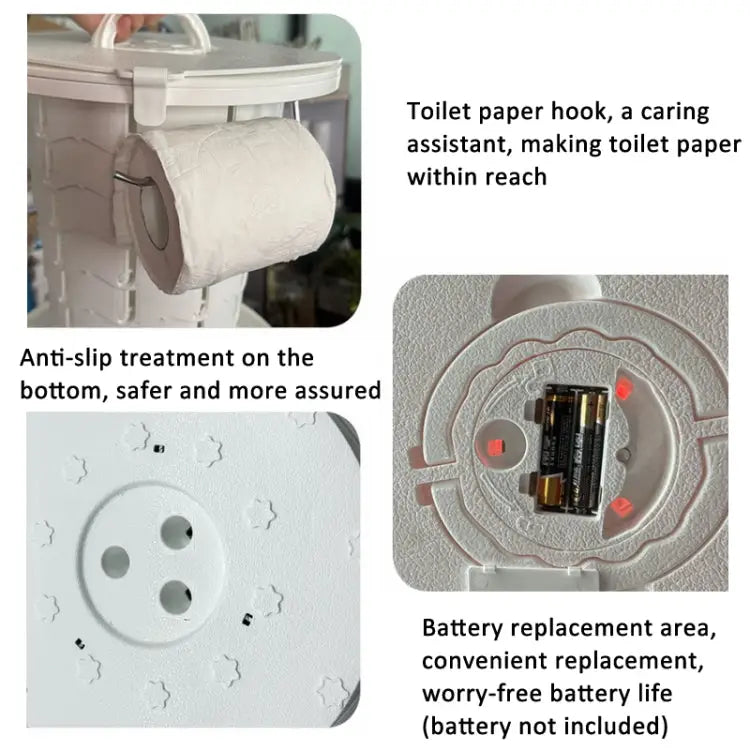 Toilet paper hook, a caring assistant, making toilet paper within reach

Anti-slip treatment on the bottom, safer and more assured

Battery replacement area, convenient replacement, worry-free battery life (battery not included)