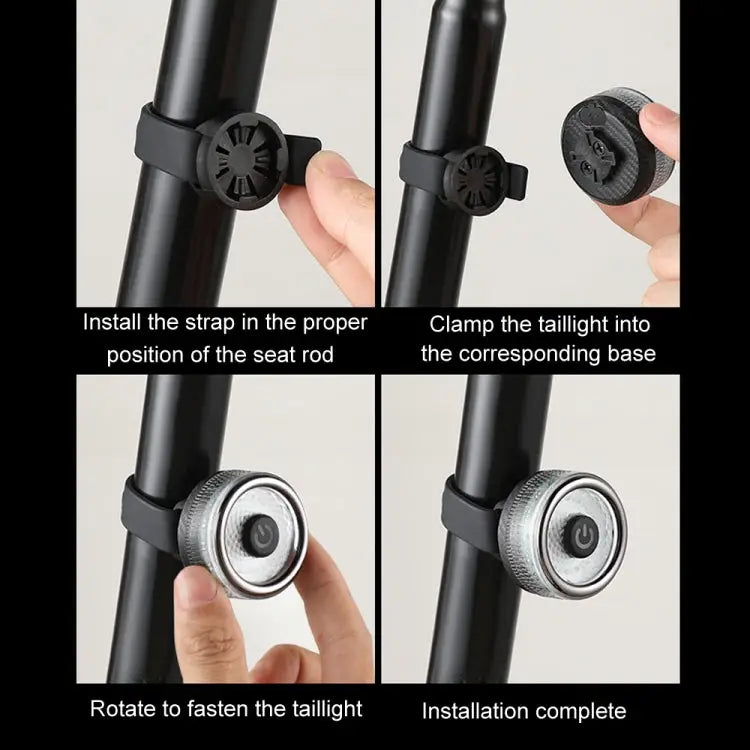 Install the strap in the proper position of the seat rod

Clamp the taillight into the corresponding base

Rotate to fasten the taillight

Installation complete