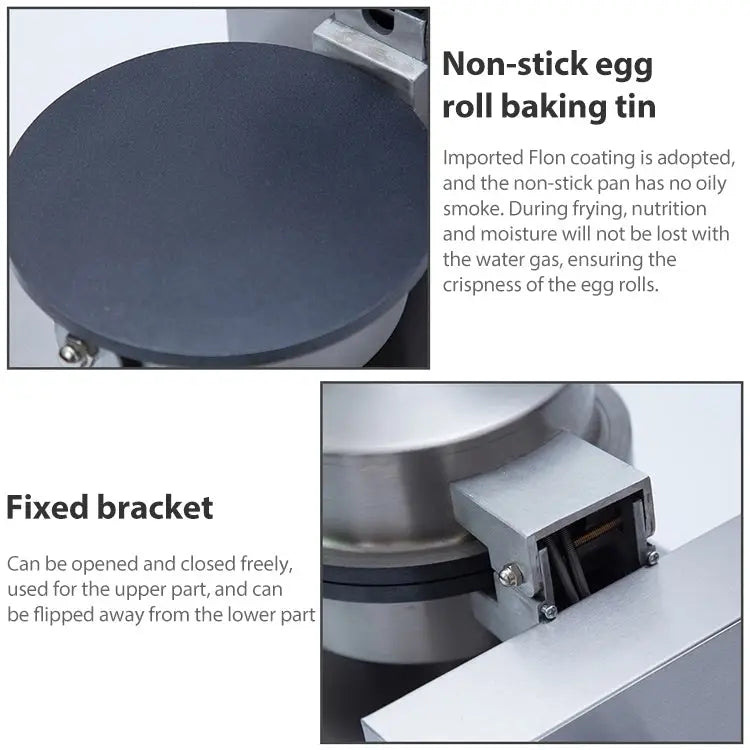 Non-stick egg roll baking tin

Imported Flon coating is adopted, and the non-stick pan has no oily smoke. During frying, nutrition and moisture will not be lost with the water gas, ensuring the crispness of the egg rolls.

Fixed bracket

Can be opened and closed freely, used for the upper part, and can be flipped away from the lower part