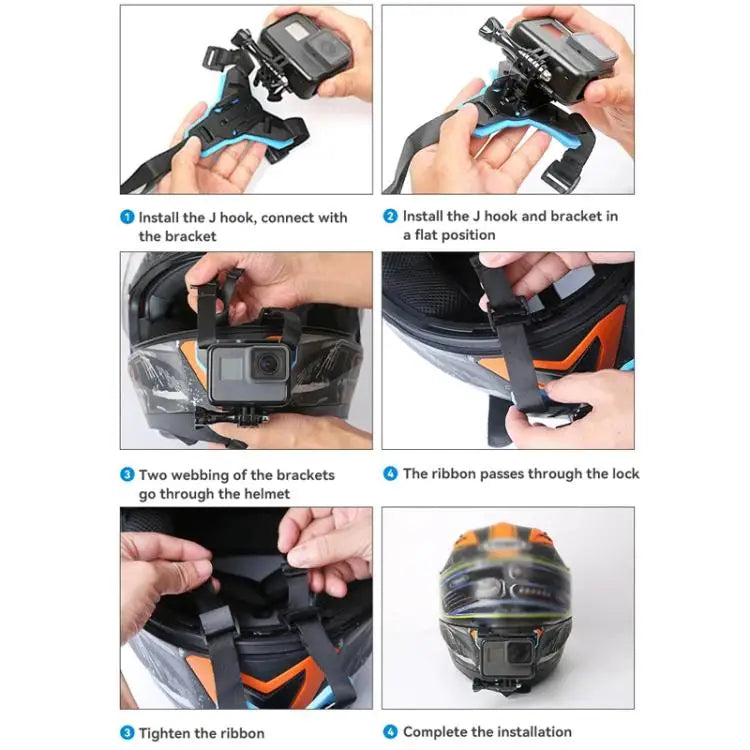 1 Install the J hook, connect with the bracket

2 Install the J hook and bracket in a flat position

3 Two webbing of the brackets go through the helmet

4 The ribbon passes through the lock

3 Tighten the ribbon

4 Complete the installation