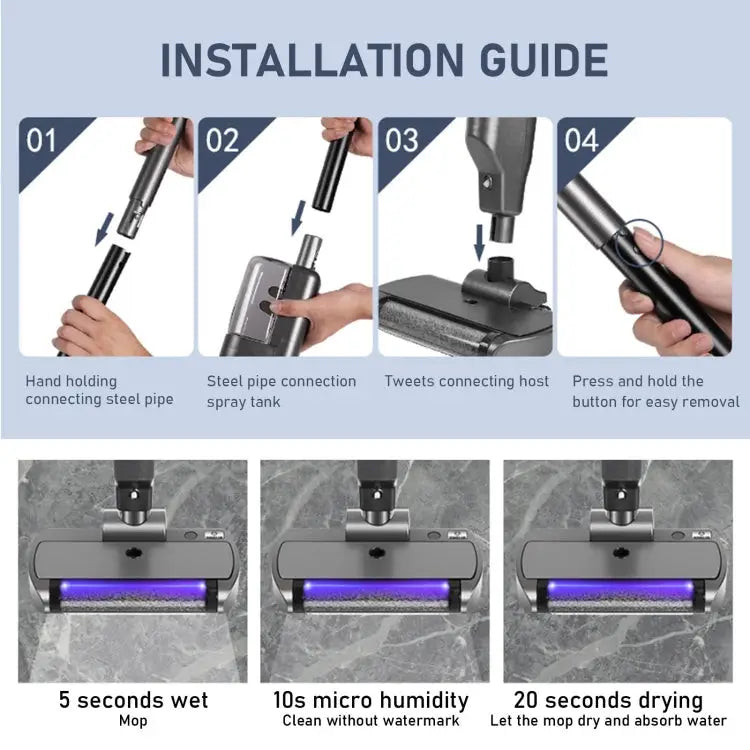 INSTALLATION GUIDE

01

Hand holding connecting steel pipe

02

Steel pipe connection spray tank

03

Tweets connecting host

04

Press and hold the button for easy removal

5 seconds wet
Mop

10s micro humidity
Clean without watermark

20 seconds drying
Let the mop dry and absorb water