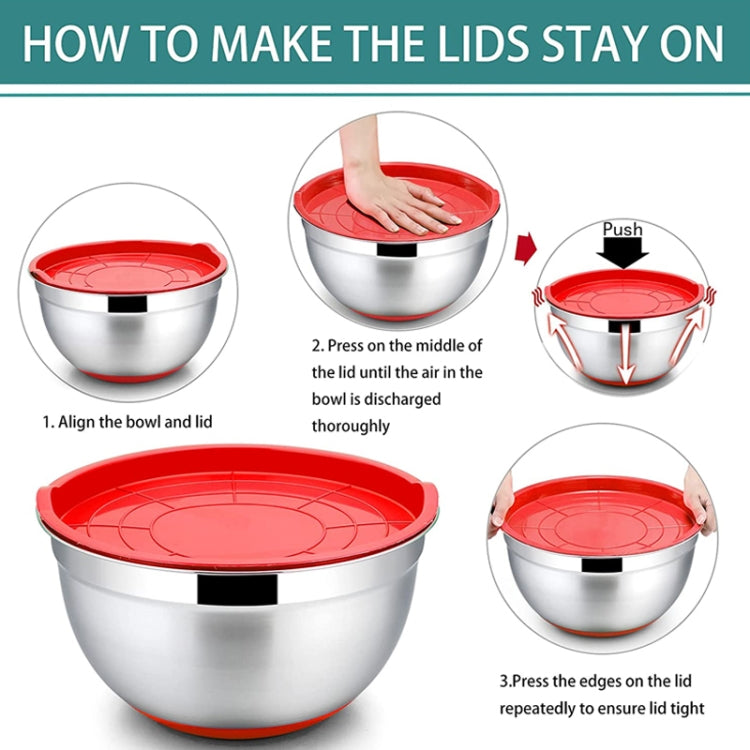 HOW TO MAKE THE LIDS STAY ON

1. Align the bowl and lid

2. Press on the middle of the lid until the air in the bowl is discharged thoroughly

Push

3.Press the edges on the lid repeatedly to ensure lid tight