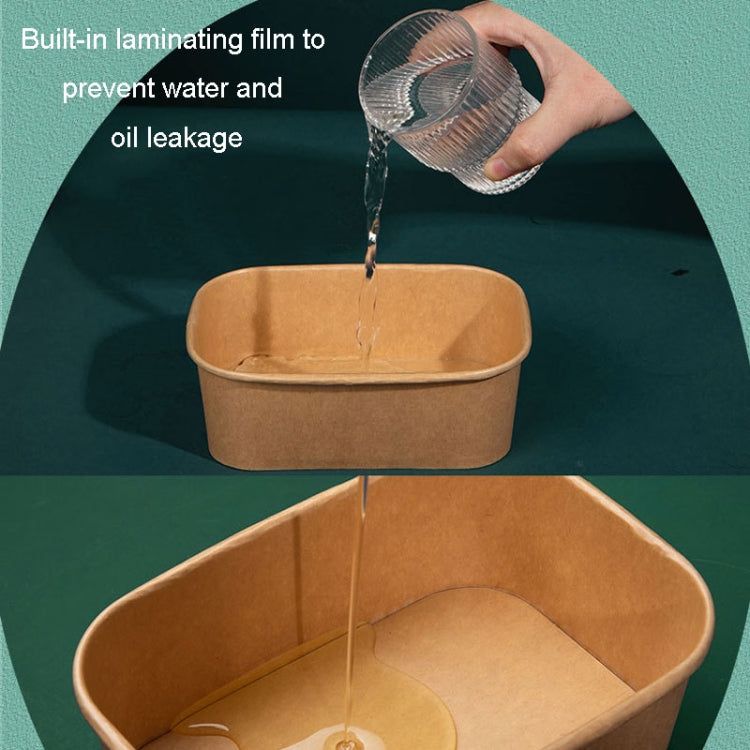 Built-in laminating film to prevent water and oil leakage