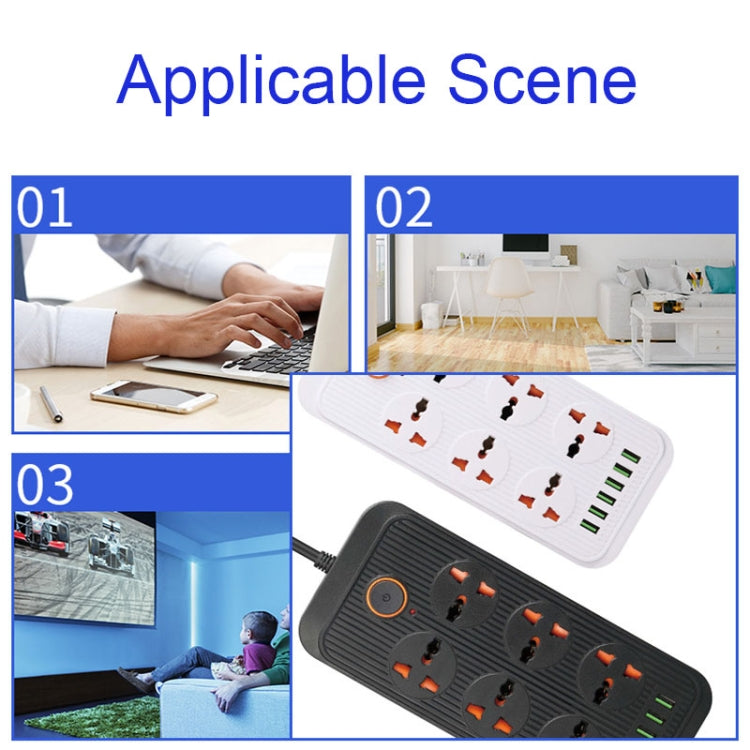 Applicable Scene

01

02

03